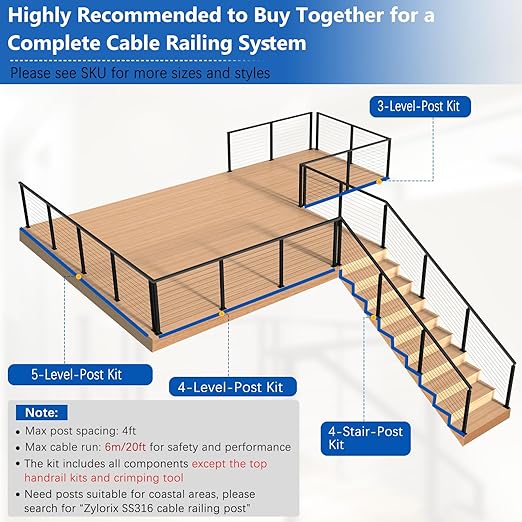 Highly Recommended to Buy Together for a Complete Cable Railing System

Please see SKU for more sizes and styles

3-Level-Post Kit

5-Level-Post Kit

4-Level-Post Kit

4-Stair-Post Kit

Note:

• Max post spacing: 4ft
• Max cable run: 6m/20ft for safety and performance
• The kit includes all components except the top handrail kits and crimping tool
• Need posts suitable for coastal areas, please search for "Zylorix SS316 cable railing post"