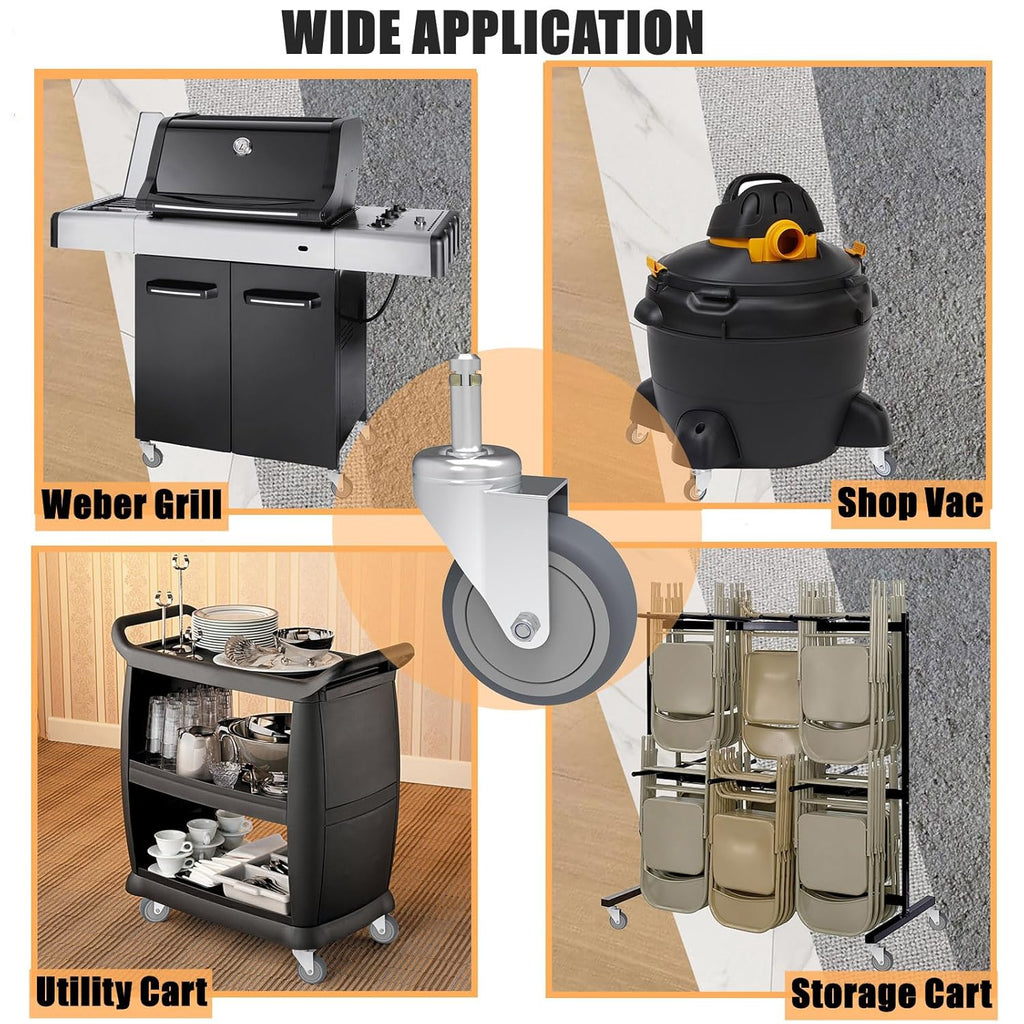 WIDE APPLICATION

Weber Grill

Shop Vac

Utility Cart

Storage Cart