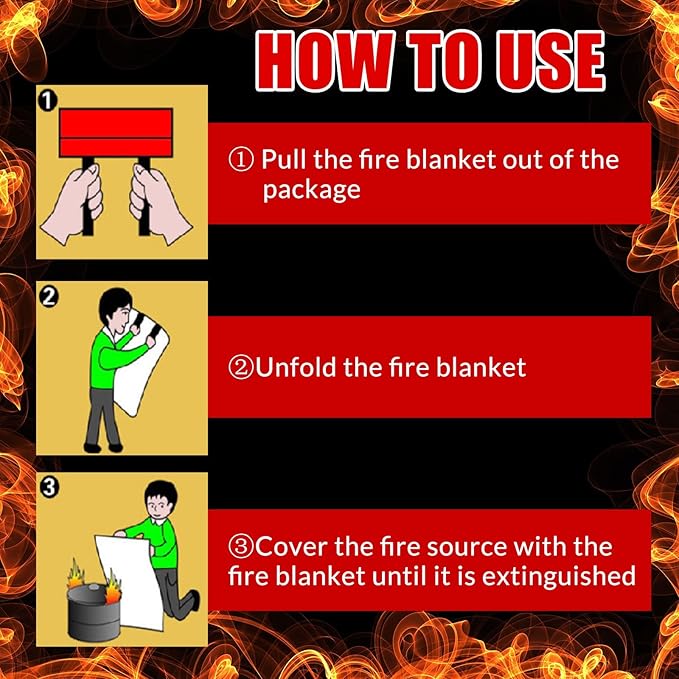 HOW TO USE

1

① Pull the fire blanket out of the package

2

②Unfold the fire blanket

3

③Cover the fire source with the fire blanket until it is extinguished