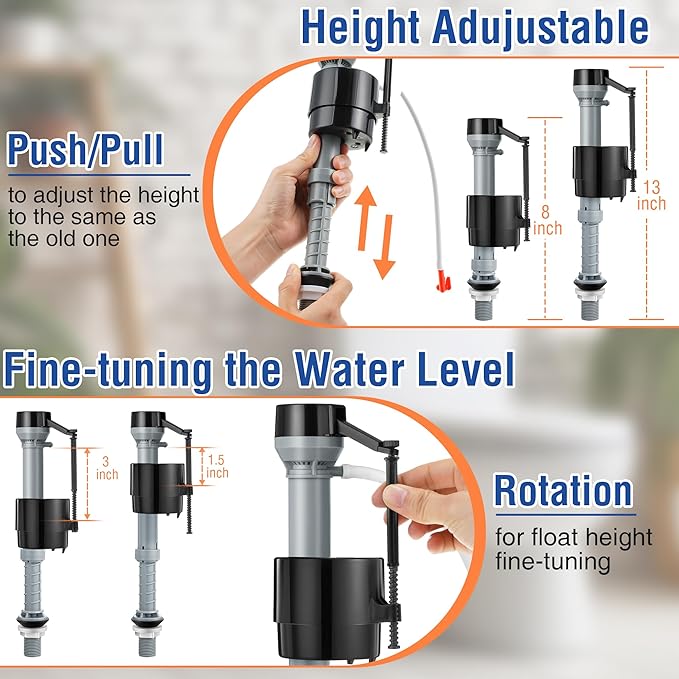 Height Adujustable

Push/Pull

to adjust the height to the same as the old one

8 inch

13 inch

Fine-tuning the Water Level

3 inch

1.5 inch

Rotation

for float height fine-tuning