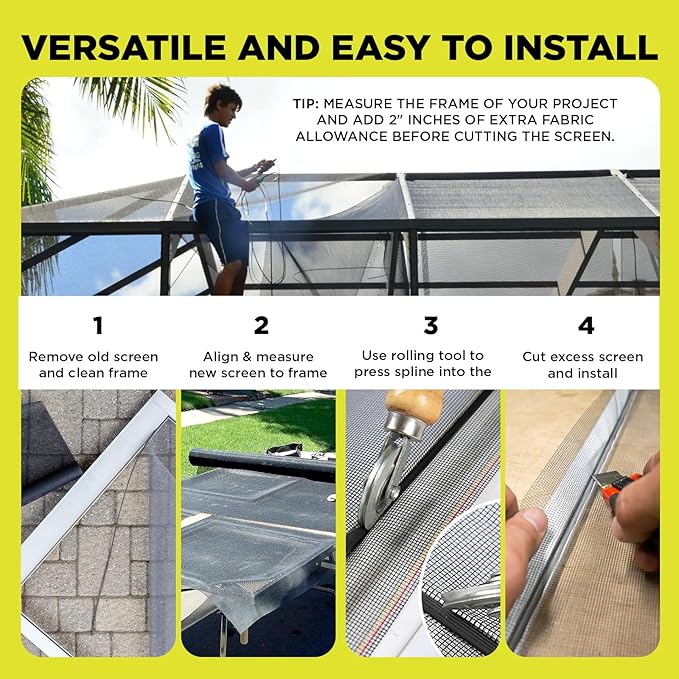 VERSATILE AND EASY TO INSTALL

TIP: MEASURE THE FRAME OF YOUR PROJECT AND ADD 2" INCHES OF EXTRA FABRIC ALLOWANCE BEFORE CUTTING THE SCREEN.

1
Remove old screen and clean frame

2
Align & measure new screen to frame

3
Use rolling tool to press spline into the

4
Cut excess screen and install