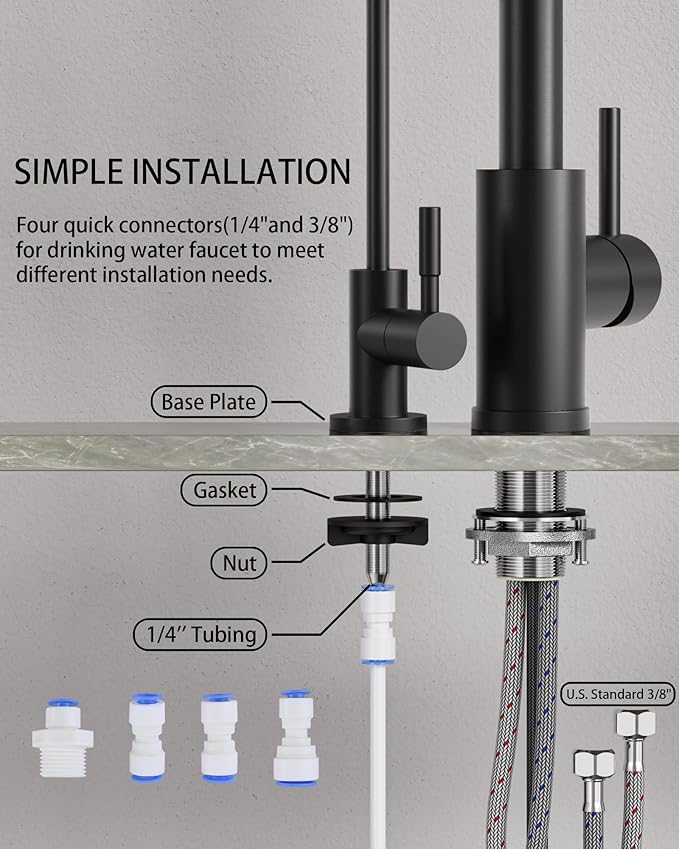 SIMPLE INSTALLATION

Four quick connectors(1/4"and 3/8") for drinking water faucet to meet different installation needs.

Base Plate

Gasket

Nut

1/4'' Tubing

U.S. Standard 3/8"