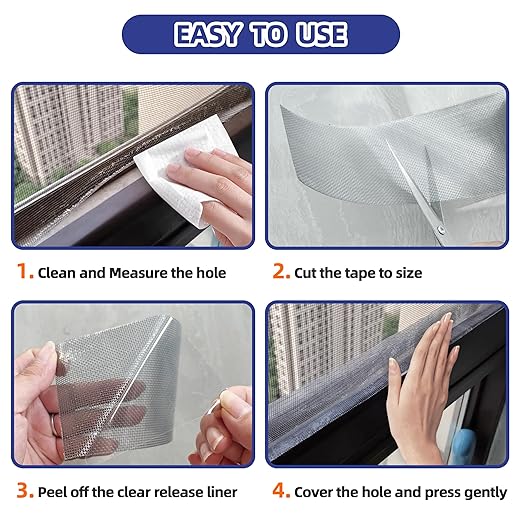 EASY TO USE

1. Clean and Measure the hole

2. Cut the tape to size

3. Peel off the clear release liner

4. Cover the hole and press gently