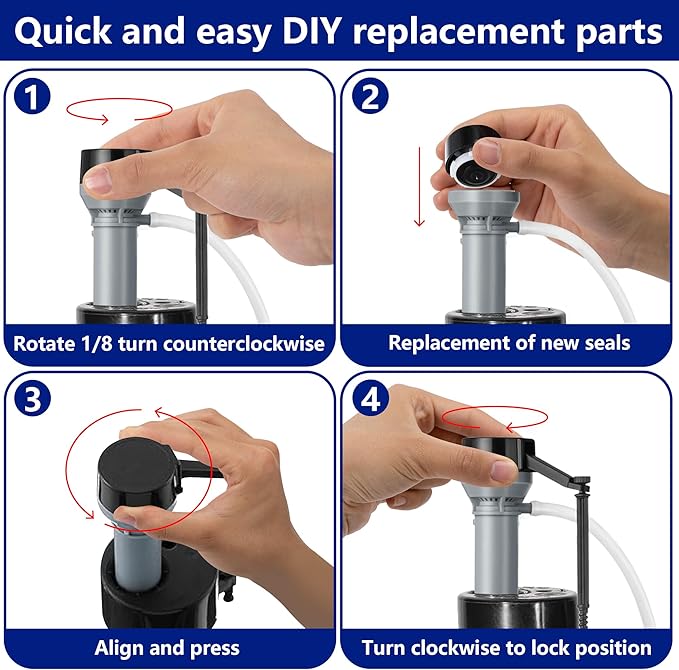 Quick and easy DIY replacement parts

1
Rotate 1/8 turn counterclockwise

2
Replacement of new seals

3
Align and press

4
Turn clockwise to lock position