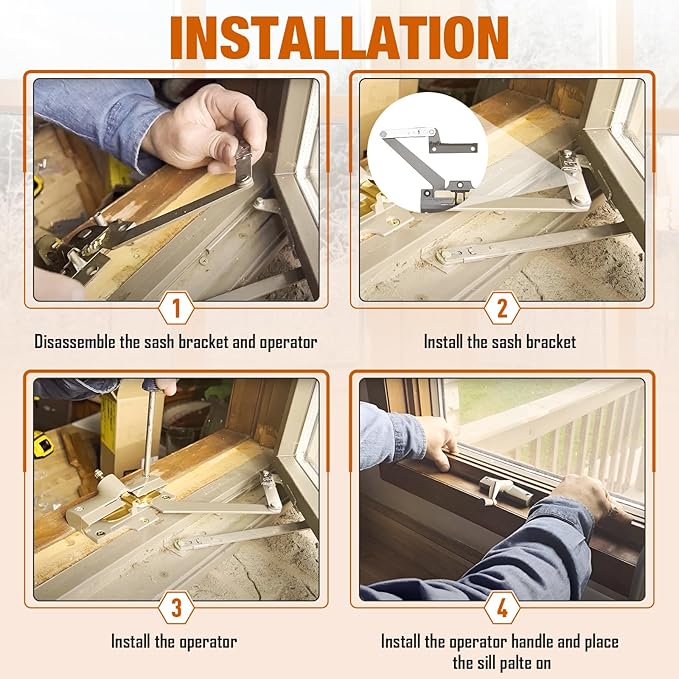 INSTALLATION

1

Disassemble the sash bracket and operator

2

Install the sash bracket

3

Install the operator

4

Install the operator handle and place the sill palte on