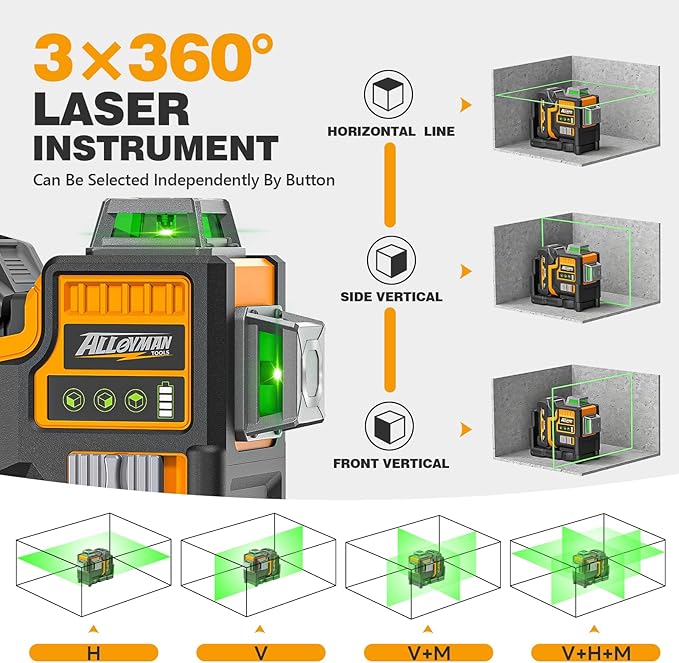 3×360°
LASER
INSTRUMENT
Can Be Selected Independently By Button

ALLOYMAN TOOLS

HORIZONTAL LINE

SIDE VERTICAL

FRONT VERTICAL

H

V

V+M

V+H+M