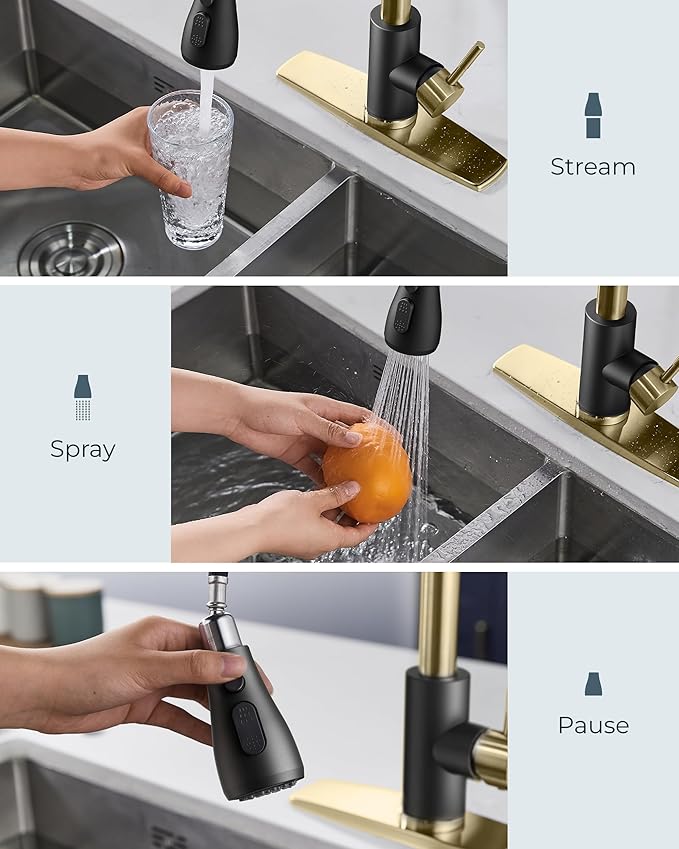 Stream

Spray

Pause