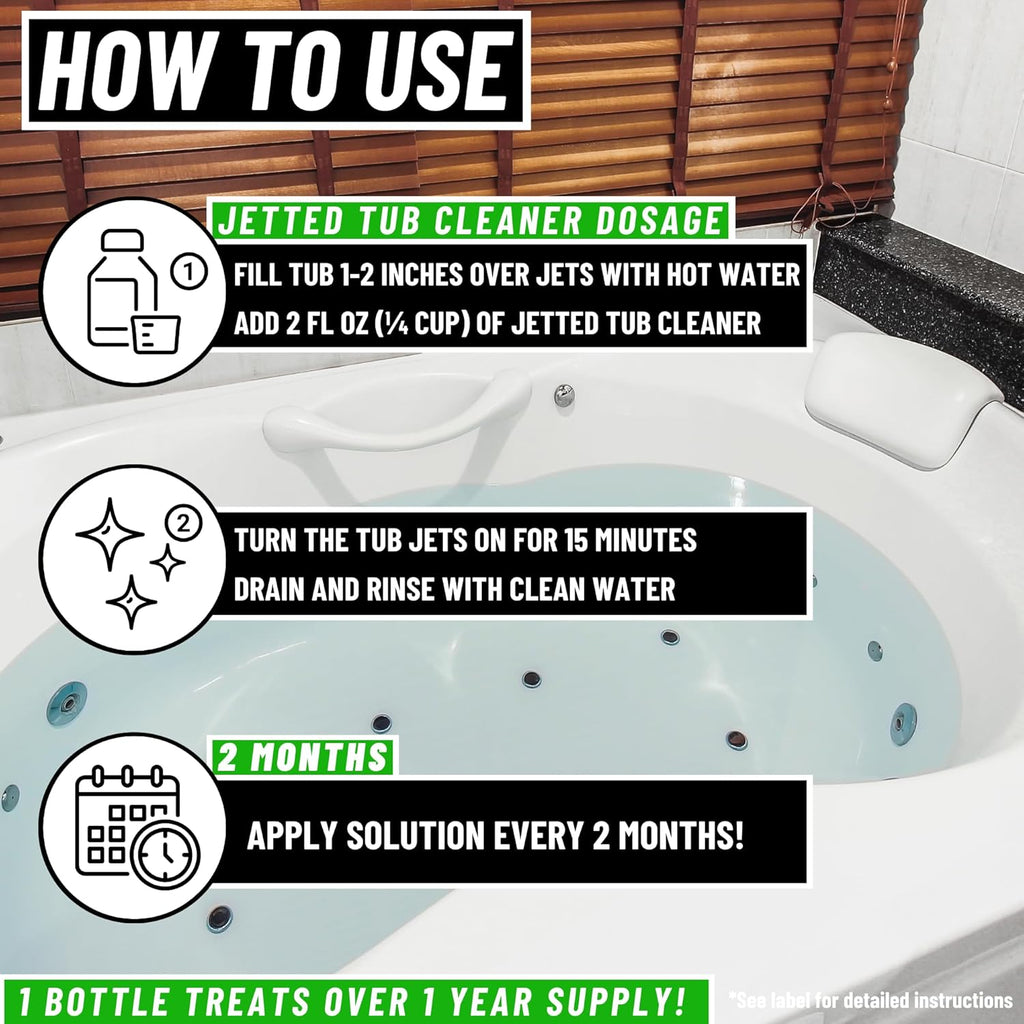 HOW TO USE

JETTED TUB CLEANER DOSAGE

①

FILL TUB 1-2 INCHES OVER JETS WITH HOT WATER
ADD 2 FL OZ (¼ CUP) OF JETTED TUB CLEANER

②

TURN THE TUB JETS ON FOR 15 MINUTES
DRAIN AND RINSE WITH CLEAN WATER

2 MONTHS

APPLY SOLUTION EVERY 2 MONTHS!

1 BOTTLE TREATS OVER 1 YEAR SUPPLY!

*See label for detailed instructions