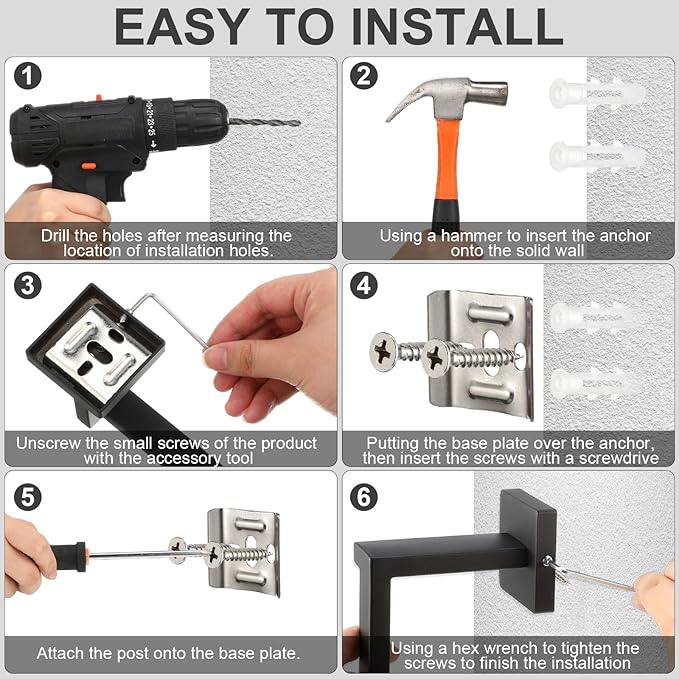 EASY TO INSTALL

1

Drill the holes after measuring the location of installation holes.

2

Using a hammer to insert the anchor onto the solid wall

3

Unscrew the small screws of the product with the accessory tool

4

Putting the base plate over the anchor, then insert the screws with a screwdrive

5

Attach the post onto the base plate.

6

Using a hex wrench to tighten the screws to finish the installation