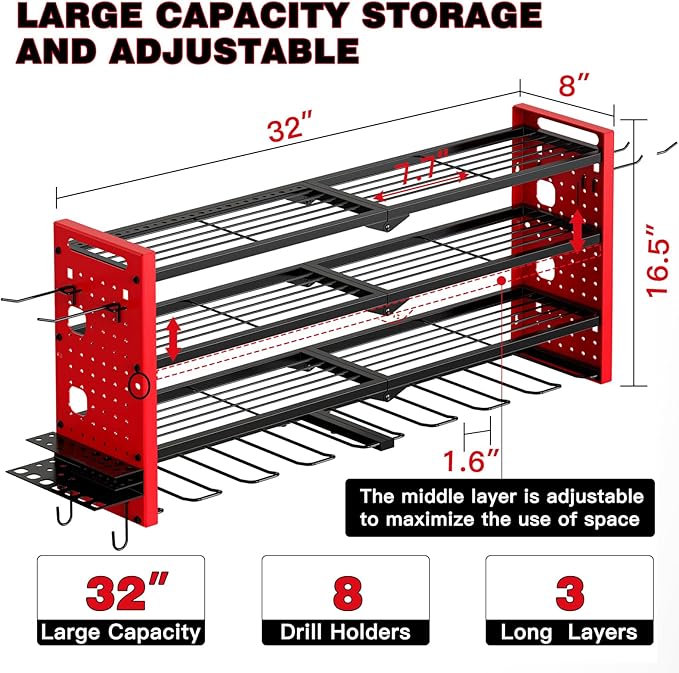 LARGE CAPACITY STORAGE AND ADJUSTABLE

32″

8″

7.7″

16.5″

1.6″

The middle layer is adjustable to maximize the use of space

32″
Large Capacity

8
Drill Holders

3
Long Layers