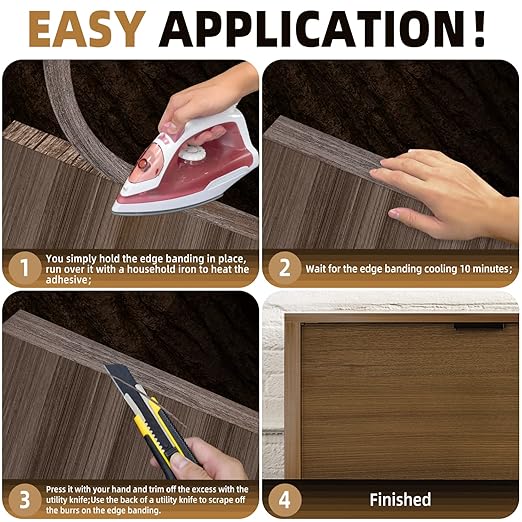 EASY APPLICATION!

1 You simply hold the edge banding in place, run over it with a household iron to heat the adhesive;

2 Wait for the edge banding cooling 10 minutes;

3 Press it with your hand and trim off the excess with the utility knife;Use the back of a utility knife to scrape off the burrs on the edge banding.

4 Finished