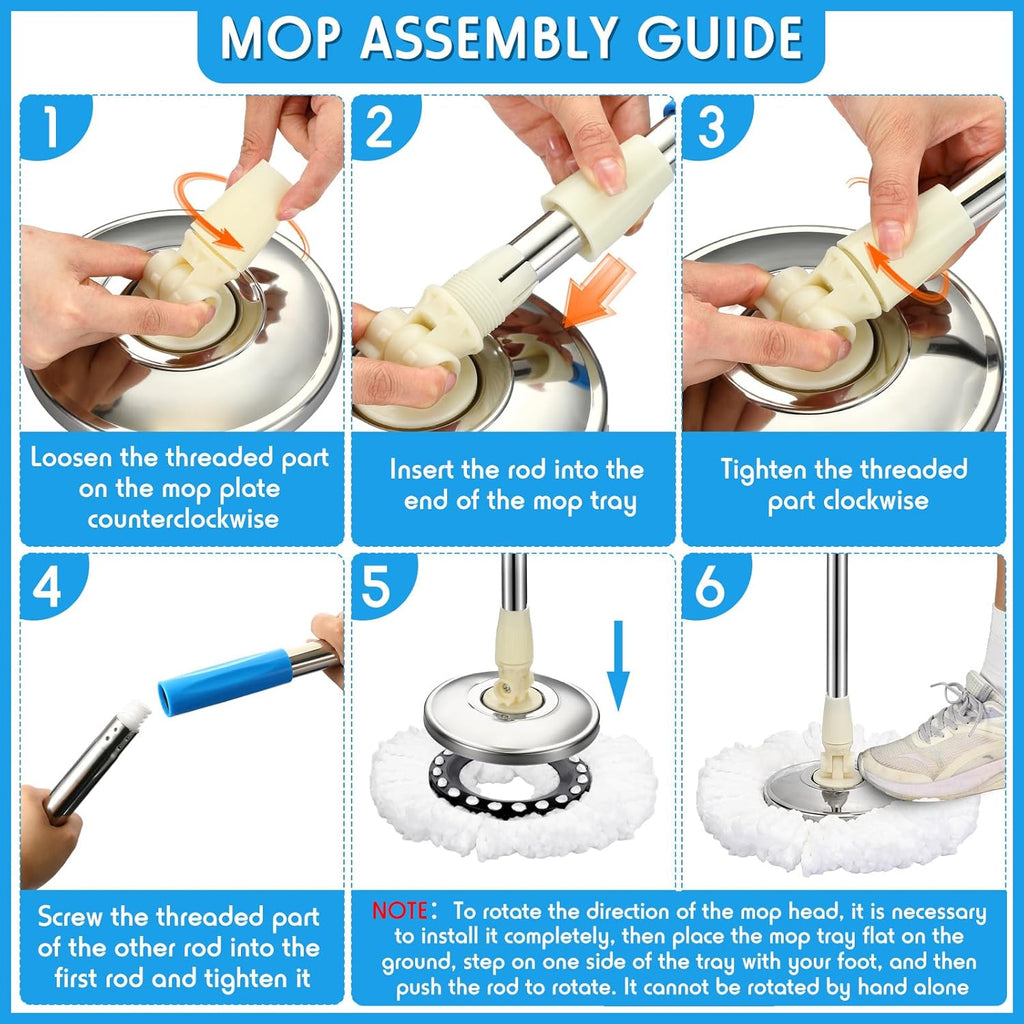 MOP ASSEMBLY GUIDE

1

Loosen the threaded part on the mop plate counterclockwise

2

Insert the rod into the end of the mop tray

3

Tighten the threaded part clockwise

4

Screw the threaded part of the other rod into the first rod and tighten it

5

6

NOTE: To rotate the direction of the mop head, it is necessary to install it completely, then place the mop tray flat on the ground, step on one side of the tray with your foot, and then push the rod to rotate. It cannot be rotated by hand alone