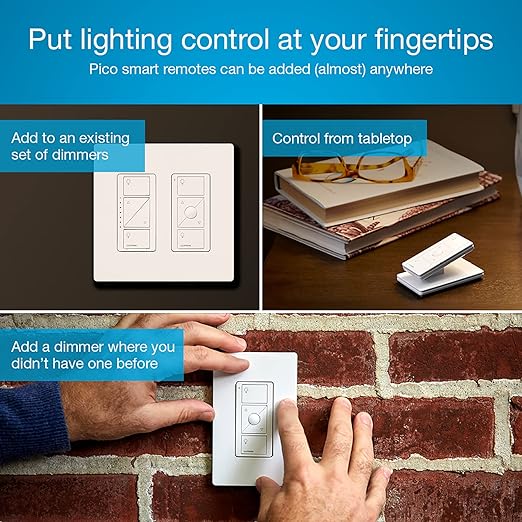 Put lighting control at your fingertips
Pico smart remotes can be added (almost) anywhere

Add to an existing set of dimmers

Control from tabletop

Add a dimmer where you didn't have one before