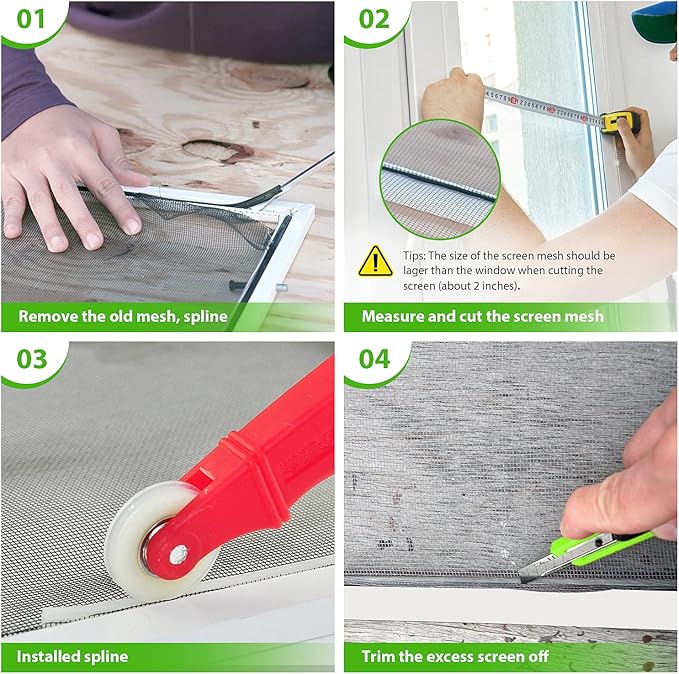 01

Remove the old mesh, spline

02

Tips: The size of the screen mesh should be lager than the window when cutting the screen (about 2 inches).

Measure and cut the screen mesh

03

Installed spline

04

Trim the excess screen off