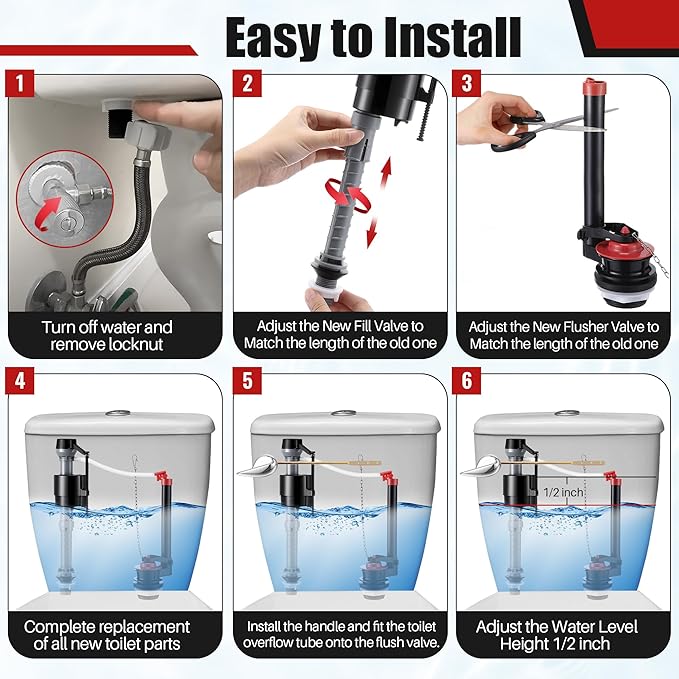 Easy to Install

1

Turn off water and remove locknut

2

Adjust the New Fill Valve to Match the length of the old one

3

Adjust the New Flusher Valve to Match the length of the old one

4

Complete replacement of all new toilet parts

5

Install the handle and fit the toilet overflow tube onto the flush valve.

6

1/2 inch

Adjust the Water Level Height 1/2 inch