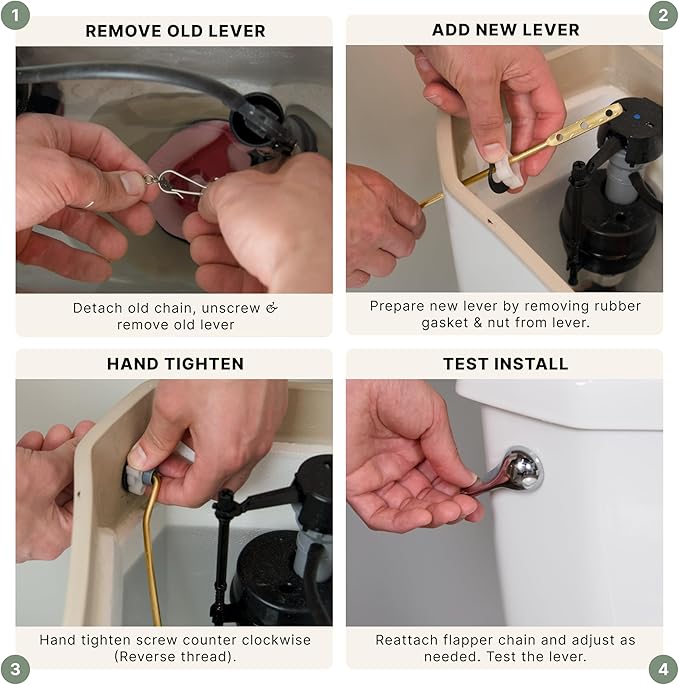 1

REMOVE OLD LEVER

Detach old chain, unscrew & remove old lever

2

ADD NEW LEVER

Prepare new lever by removing rubber gasket & nut from lever.

HAND TIGHTEN

Hand tighten screw counter clockwise (Reverse thread).

3

TEST INSTALL

Reattach flapper chain and adjust as needed. Test the lever.

4