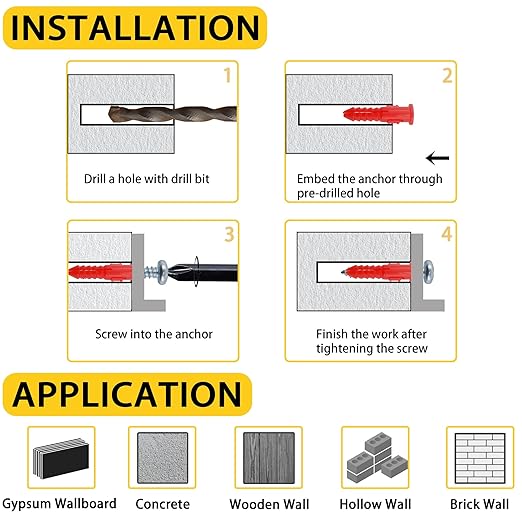 INSTALLATION

1

Drill a hole with drill bit

2

Embed the anchor through pre-drilled hole

3

Screw into the anchor

4

Finish the work after tightening the screw

APPLICATION

Gypsum Wallboard

Concrete

Wooden Wall

Hollow Wall

Brick Wall