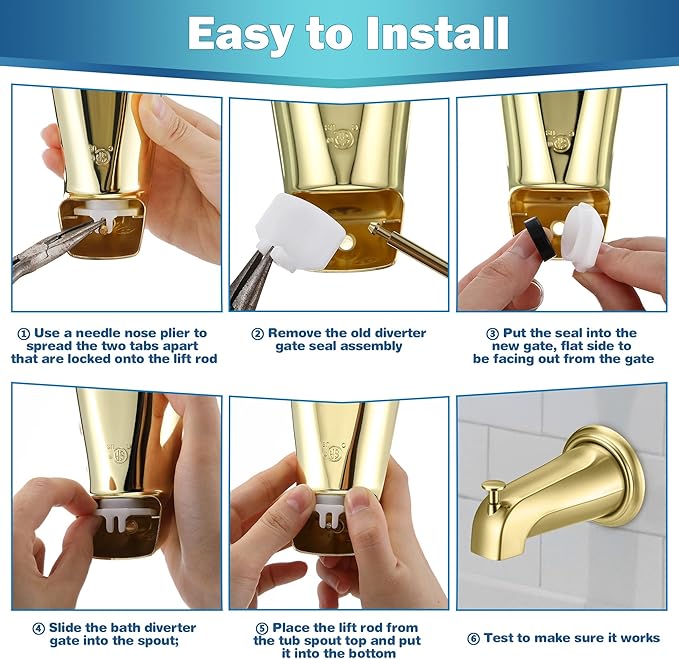 Easy to Install

① Use a needle nose plier to spread the two tabs apart that are locked onto the lift rod

② Remove the old diverter gate seal assembly

③ Put the seal into the new gate, flat side to be facing out from the gate

④ Slide the bath diverter gate into the spout;

⑤ Place the lift rod from the tub spout top and put it into the bottom

⑥ Test to make sure it works