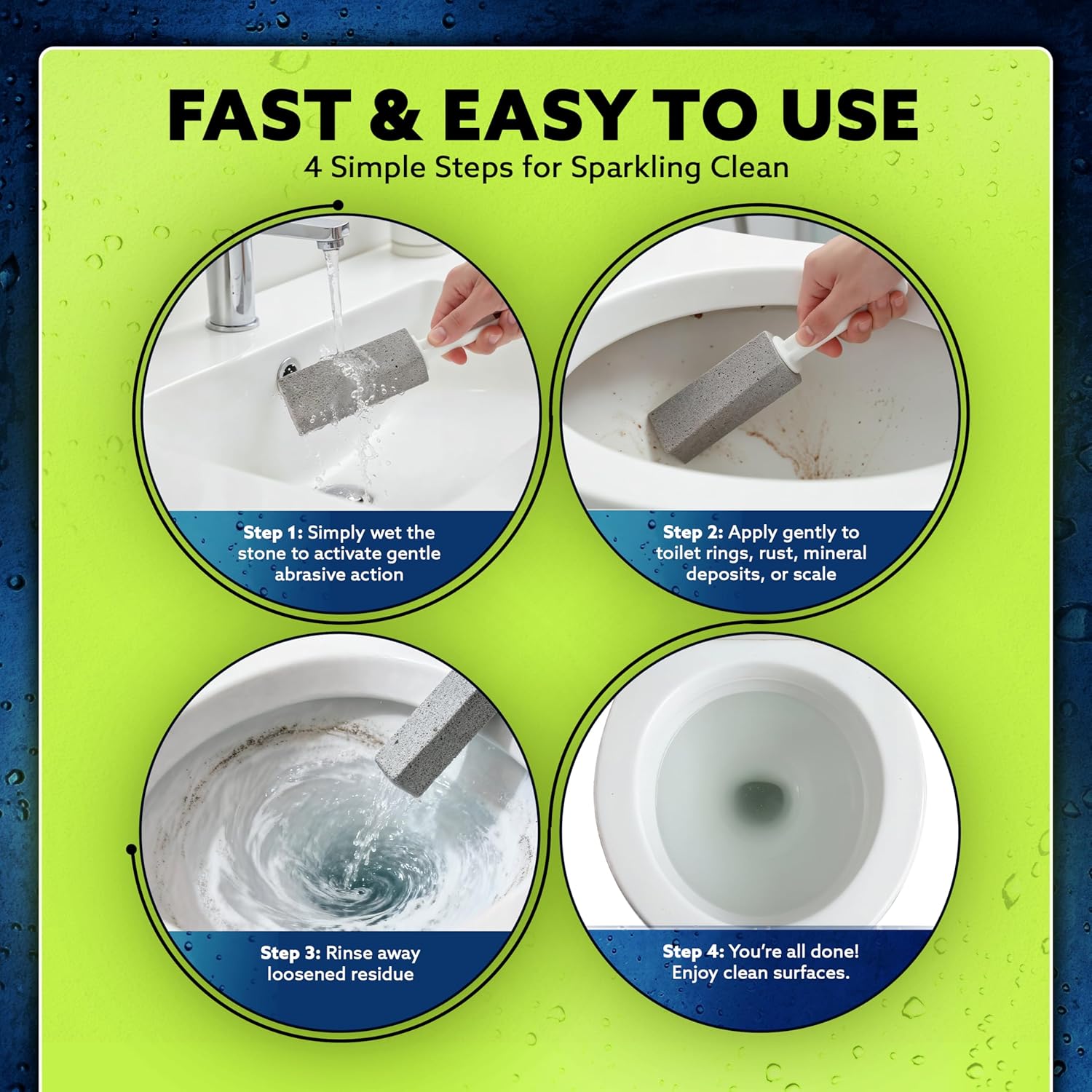 FAST & EASY TO USE
4 Simple Steps for Sparkling Clean

Step 1: Simply wet the stone to activate gentle abrasive action

Step 2: Apply gently to toilet rings, rust, mineral deposits, or scale

Step 3: Rinse away loosened residue

Step 4: You're all done! Enjoy clean surfaces.