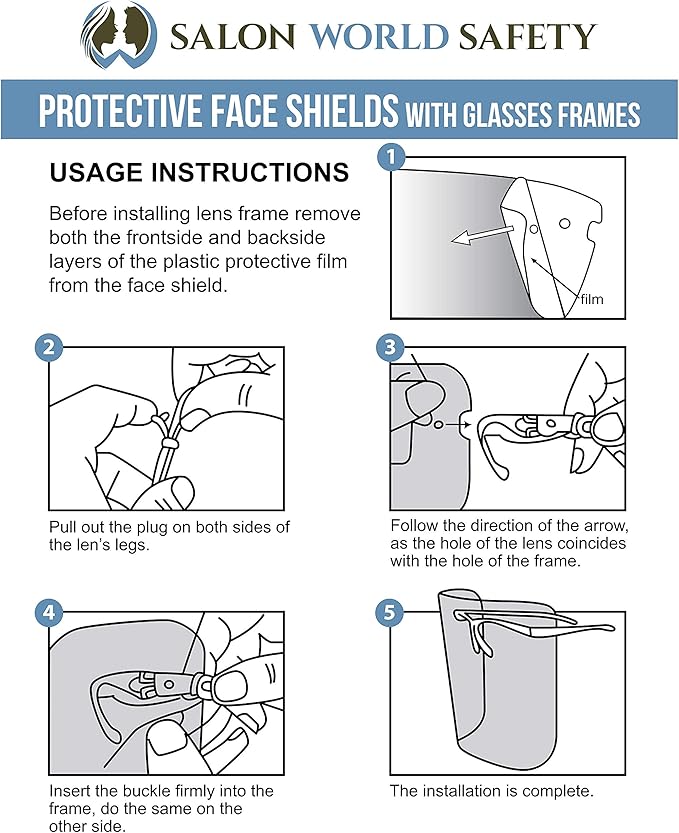 SALON WORLD SAFETY

PROTECTIVE FACE SHIELDS WITH GLASSES FRAMES

USAGE INSTRUCTIONS

Before installing lens frame remove both the frontside and backside layers of the plastic protective film from the face shield.

1

film

2

Pull out the plug on both sides of the len's legs.

3

Follow the direction of the arrow, as the hole of the lens coincides with the hole of the frame.

4

Insert the buckle firmly into the frame, do the same on the other side.

5

The installation is complete.