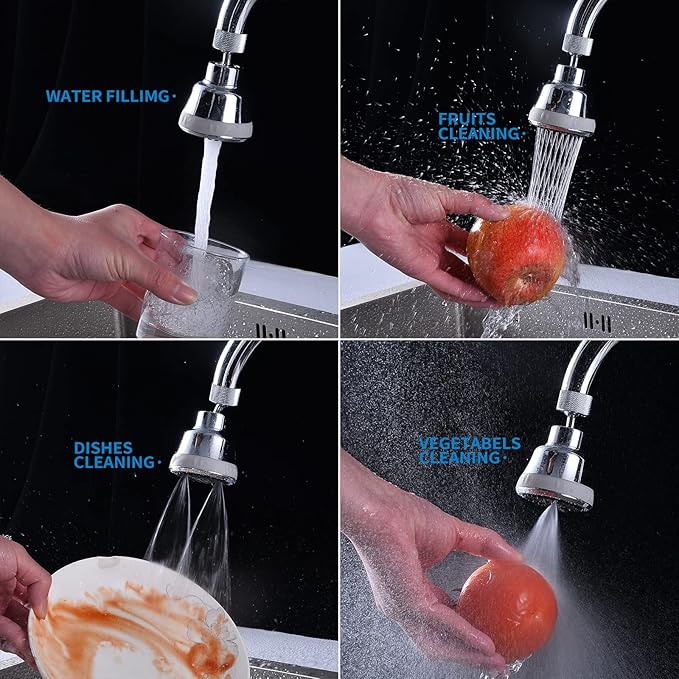 WATER FILLIMG ·

FRUITS CLEANING ·

DISHES CLEANING ·

VEGETABELS CLEANING ·