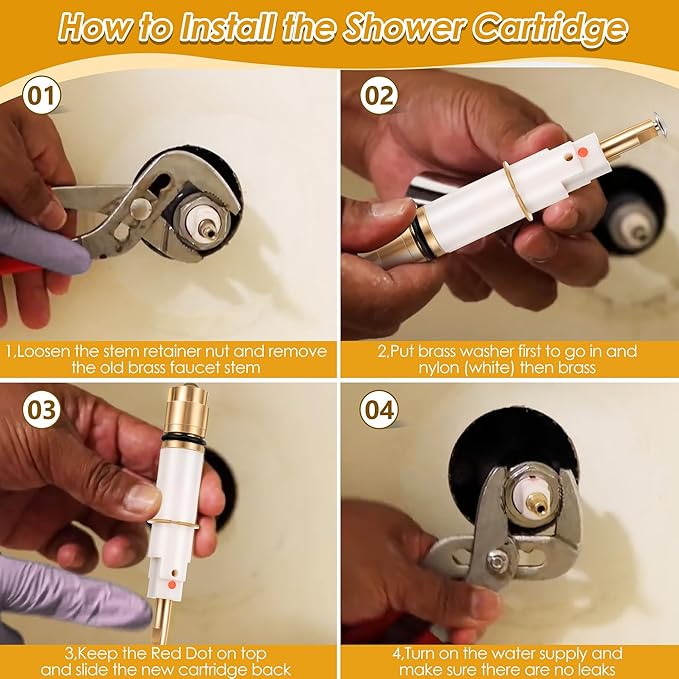 How to Install the Shower Cartridge

01

1,Loosen the stem retainer nut and remove the old brass faucet stem

02

2,Put brass washer first to go in and nylon (white) then brass

03

3,Keep the Red Dot on top and slide the new cartridge back

04

4,Turn on the water supply and make sure there are no leaks