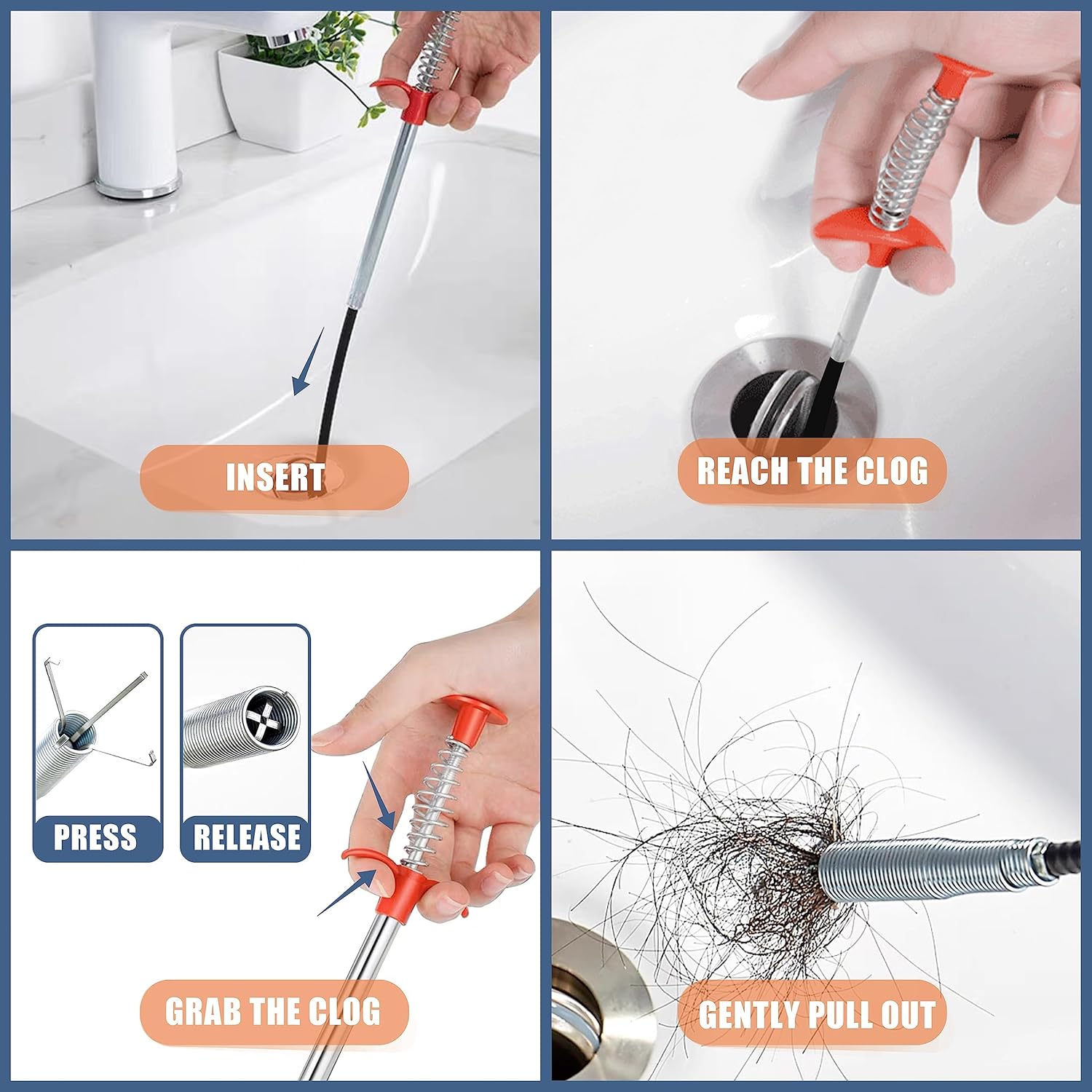 INSERT

REACH THE CLOG

PRESS

RELEASE

GRAB THE CLOG

GENTLY PULL OUT