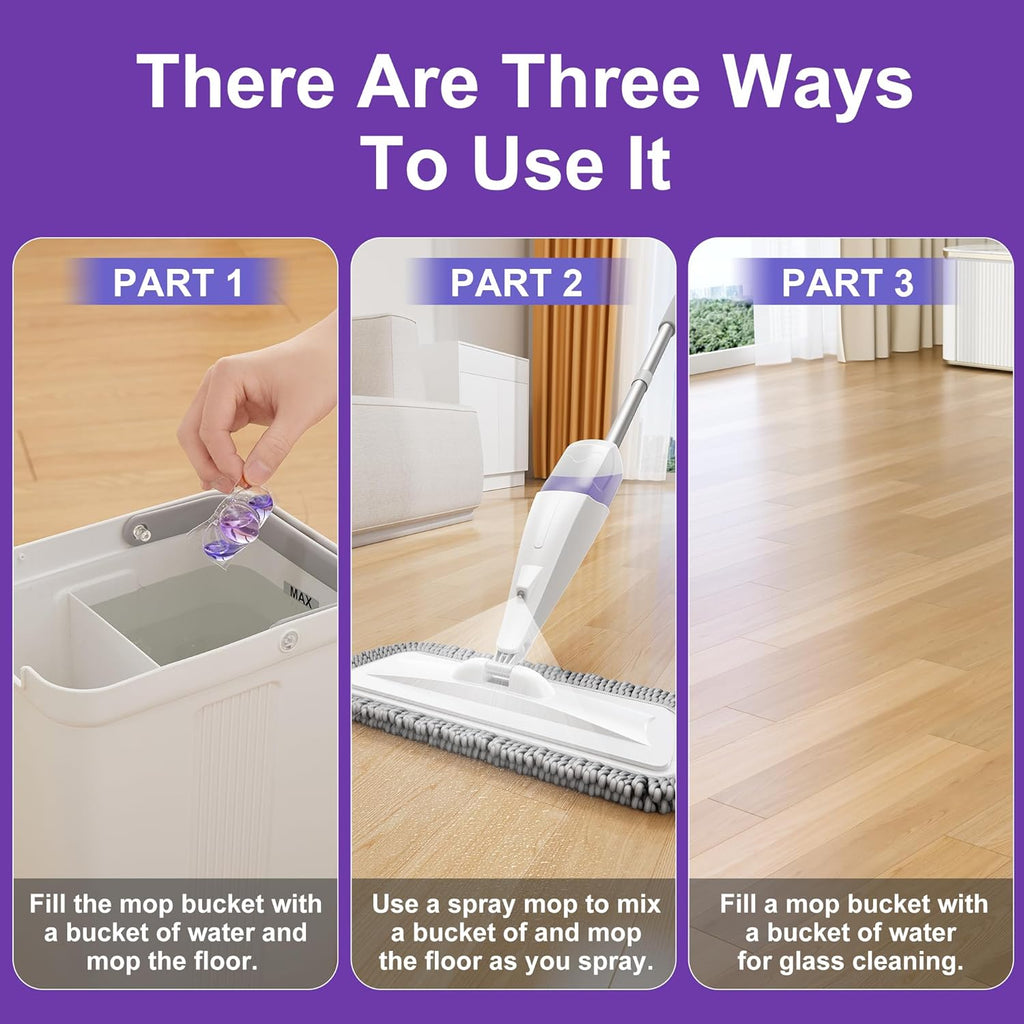 There Are Three Ways To Use It

PART 1

MAX

Fill the mop bucket with a bucket of water and mop the floor.

PART 2

Use a spray mop to mix a bucket of and mop the floor as you spray.

PART 3

Fill a mop bucket with a bucket of water for glass cleaning.