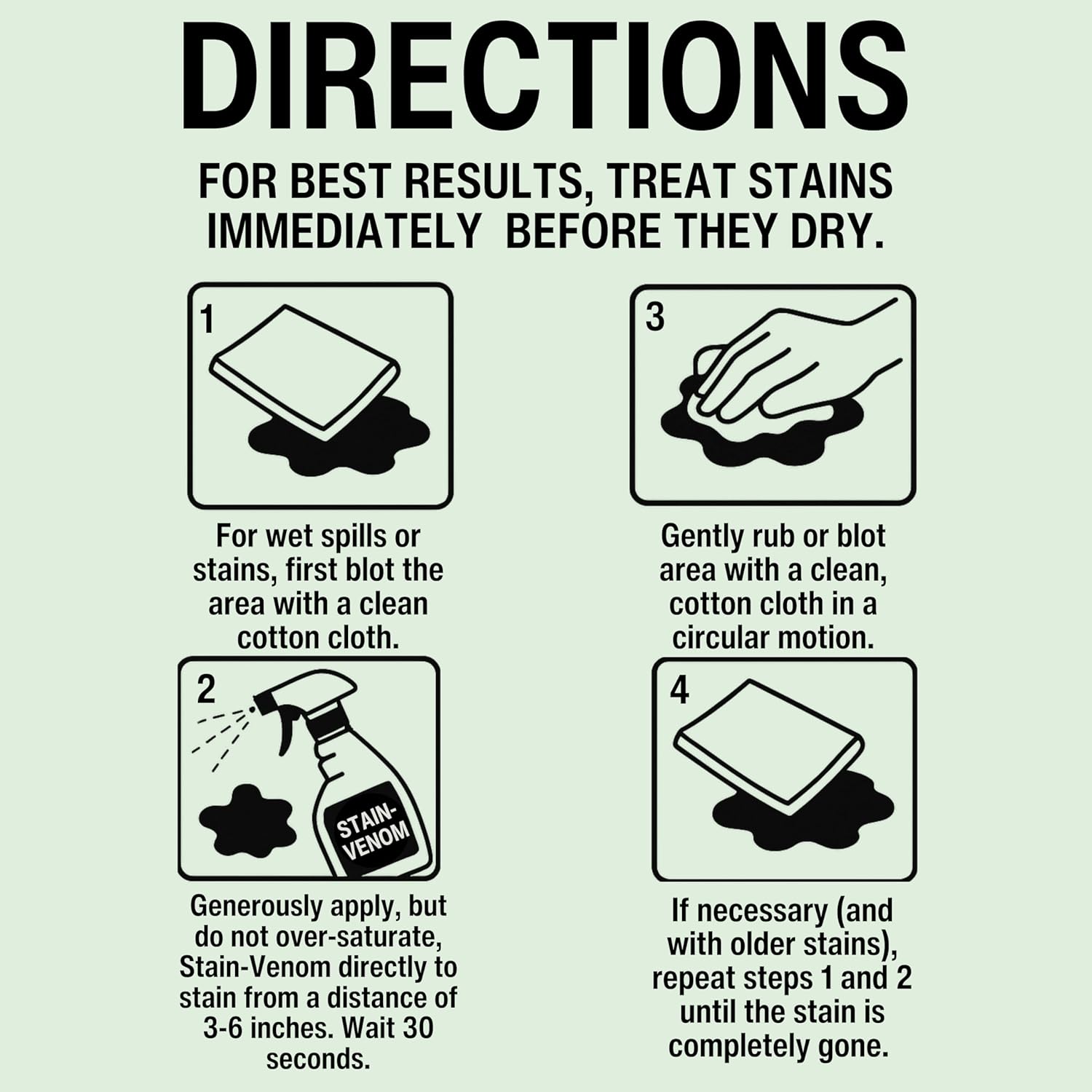 DIRECTIONS

FOR BEST RESULTS, TREAT STAINS IMMEDIATELY BEFORE THEY DRY.

1

For wet spills or stains, first blot the area with a clean cotton cloth.

2

STAIN-VENOM

Generously apply, but do not over-saturate, Stain-Venom directly to stain from a distance of 3-6 inches. Wait 30 seconds.

3

Gently rub or blot area with a clean, cotton cloth in a circular motion.

4

If necessary (and with older stains), repeat steps 1 and 2 until the stain is completely gone.