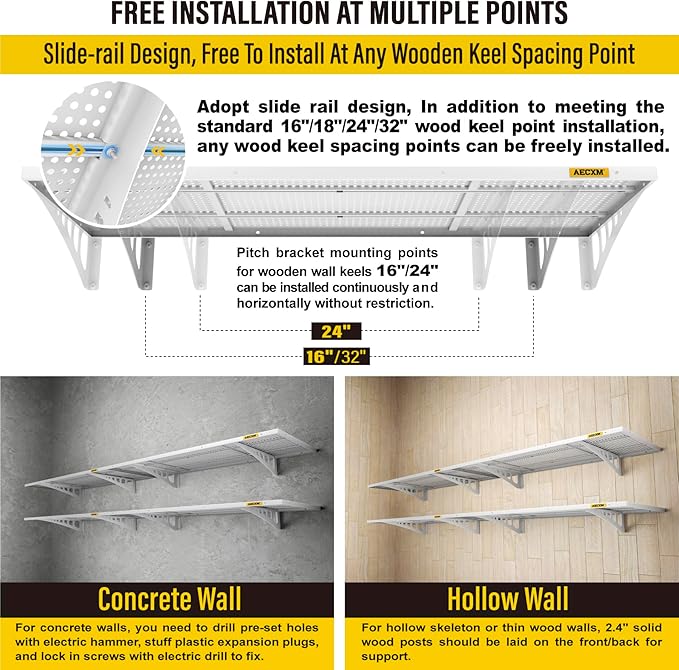 FREE INSTALLATION AT MULTIPLE POINTS

Slide-rail Design, Free To Install At Any Wooden Keel Spacing Point

Adopt slide rail design, In addition to meeting the standard 16"/18"/24"/32" wood keel point installation, any wood keel spacing points can be freely installed.

AECXM

Pitch bracket mounting points for wooden wall keels 16"/24" can be installed continuously and horizontally without restriction.

24"

16"/32"

AECXM

AECXM

Concrete Wall

For concrete walls, you need to drill pre-set holes with electric hammer, stuff plastic expansion plugs, and lock in screws with electric drill to fix.

Hollow Wall

For hollow skeleton or thin wood walls, 2.4" solid wood posts should be laid on the front/back for support.