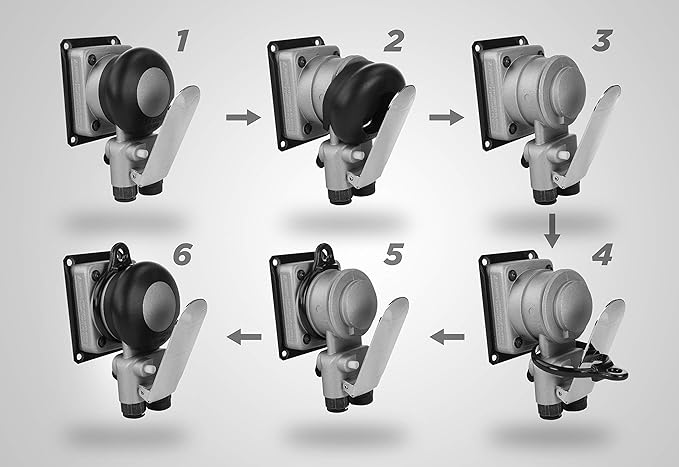 1
2
3
4
5
6