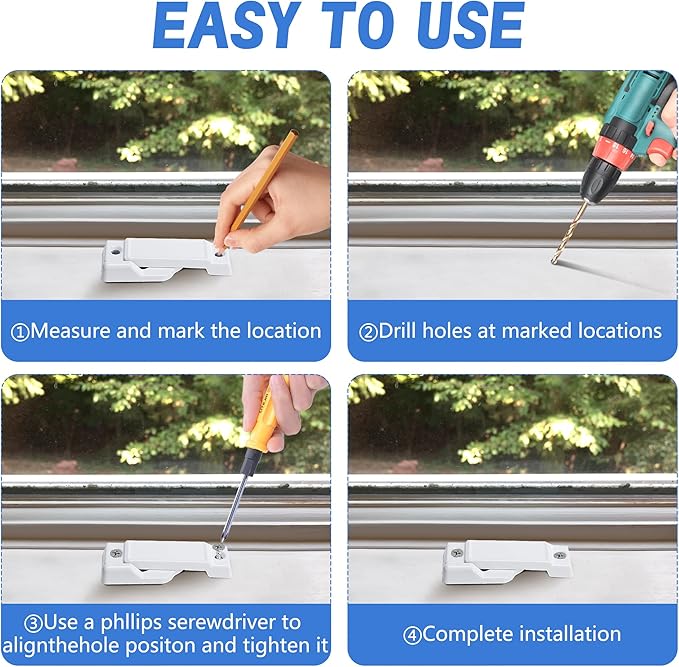 EASY TO USE

①Measure and mark the location

②Drill holes at marked locations

③Use a phllips serewdriver to alignthehole positon and tighten it

④Complete installation