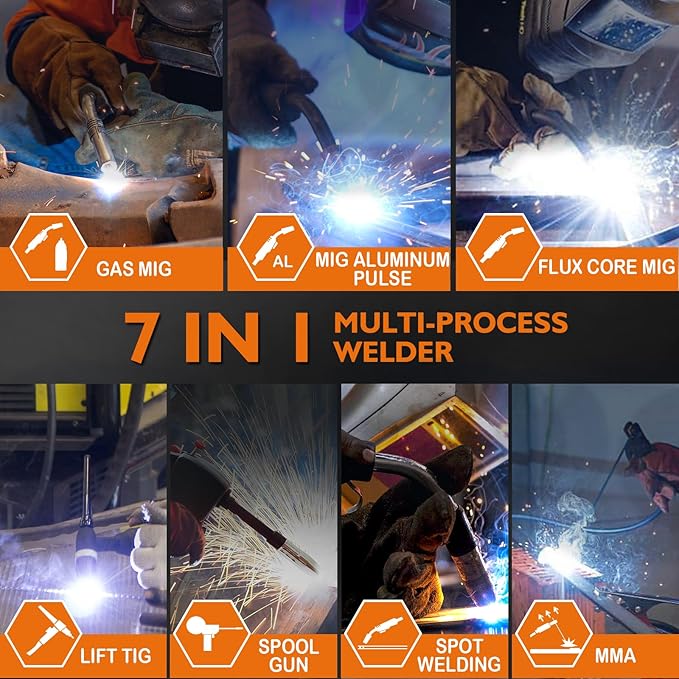 GAS MIG

AL
MIG ALUMINUM PULSE

FLUX CORE MIG

7 IN 1 MULTI-PROCESS WELDER

LIFT TIG

SPOOL GUN

SPOT WELDING

MMA