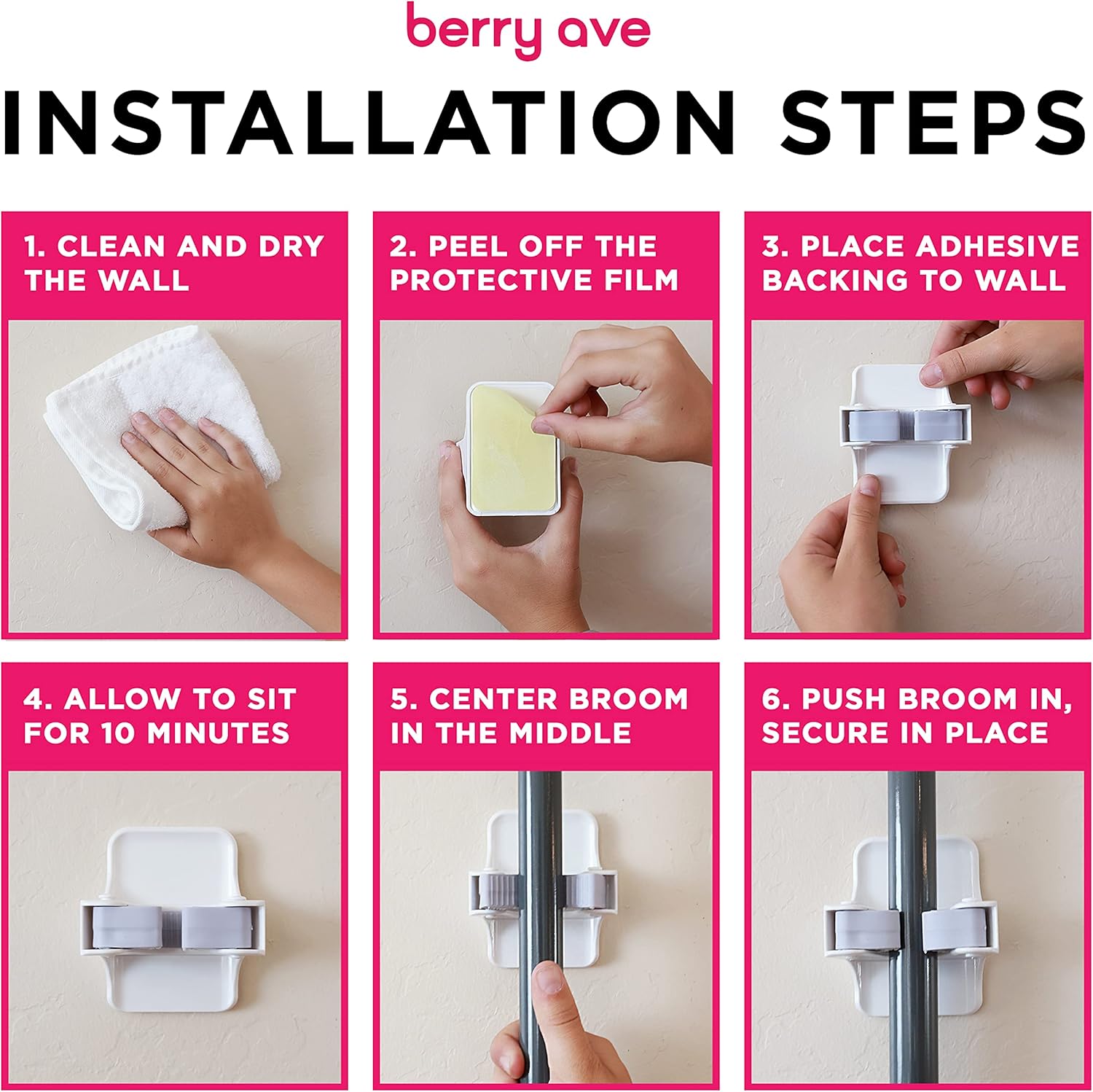 berry ave

INSTALLATION STEPS

1. CLEAN AND DRY THE WALL

2. PEEL OFF THE PROTECTIVE FILM

3. PLACE ADHESIVE BACKING TO WALL

4. ALLOW TO SIT FOR 10 MINUTES

5. CENTER BROOM IN THE MIDDLE

6. PUSH BROOM IN, SECURE IN PLACE