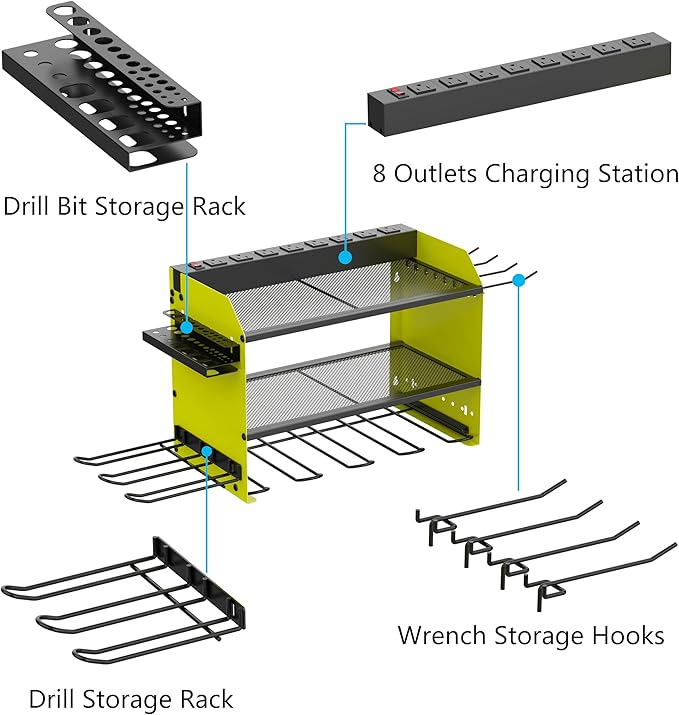 8 Outlets Charging Station

Drill Bit Storage Rack

Wrench Storage Hooks

Drill Storage Rack