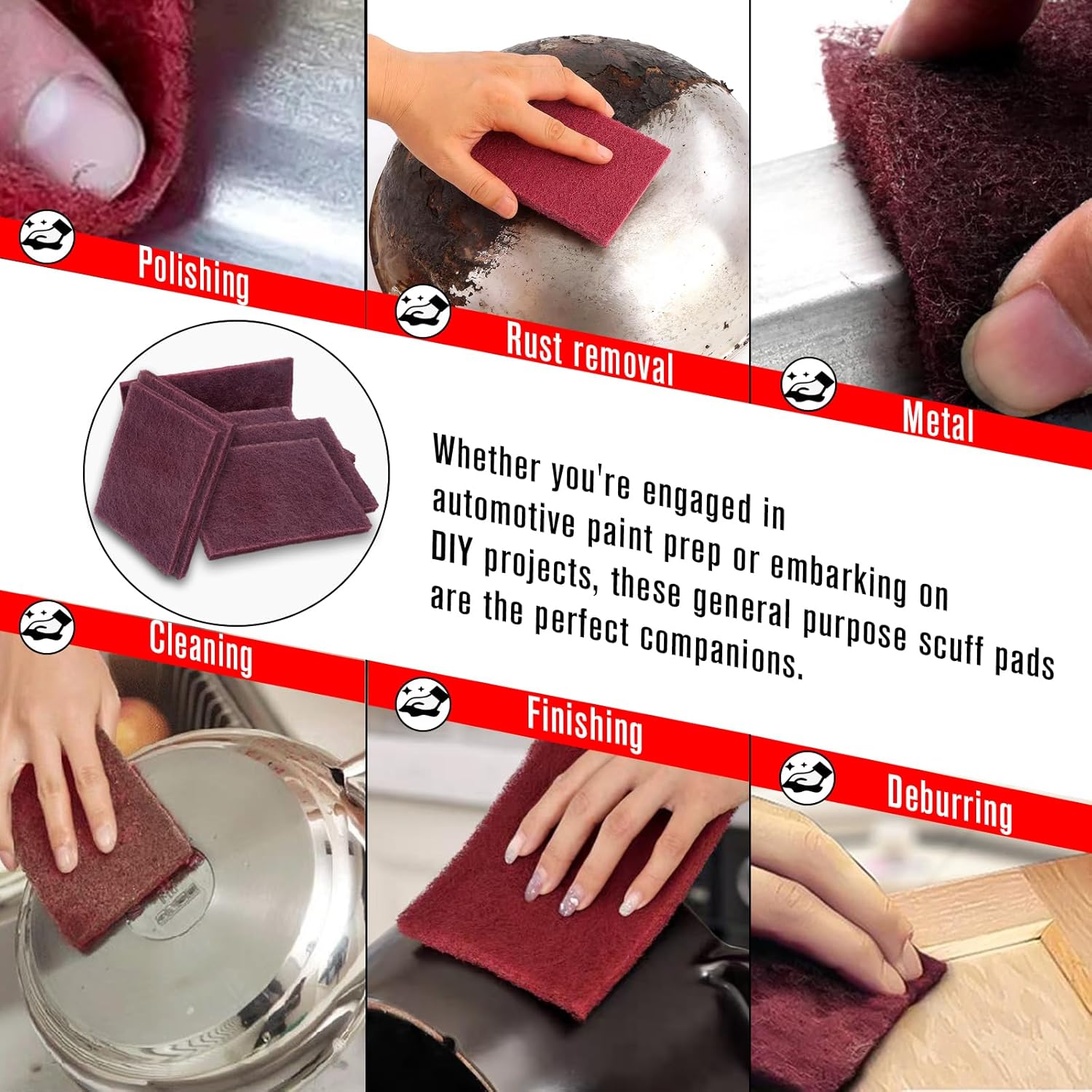 Polishing

Rust removal

Metal

Whether you're engaged in automotive paint prep or embarking on DIY projects, these general purpose scuff pads are the perfect companions.

Cleaning

Finishing

Deburring