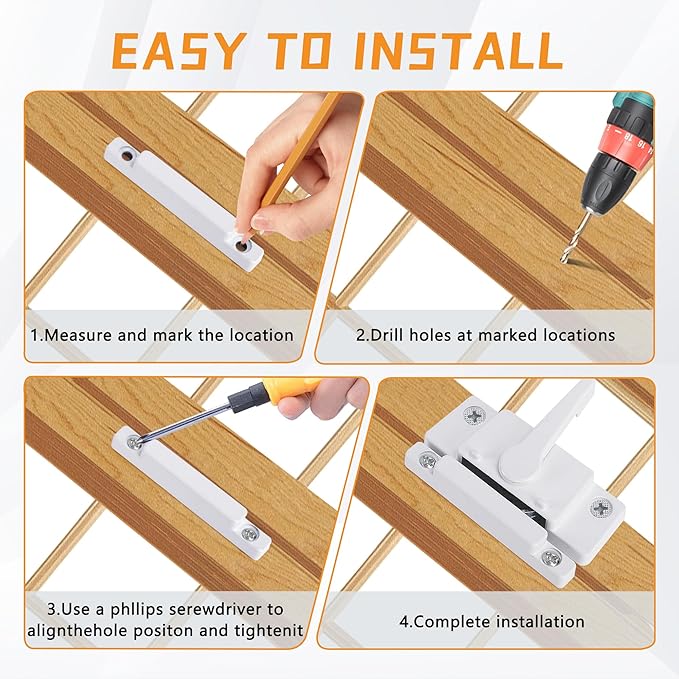 EASY TO INSTALL

1.Measure and mark the location

2.Drill holes at marked locations

3.Use a phllips serewdriver to alignthehole positon and tightenit

4.Complete installation