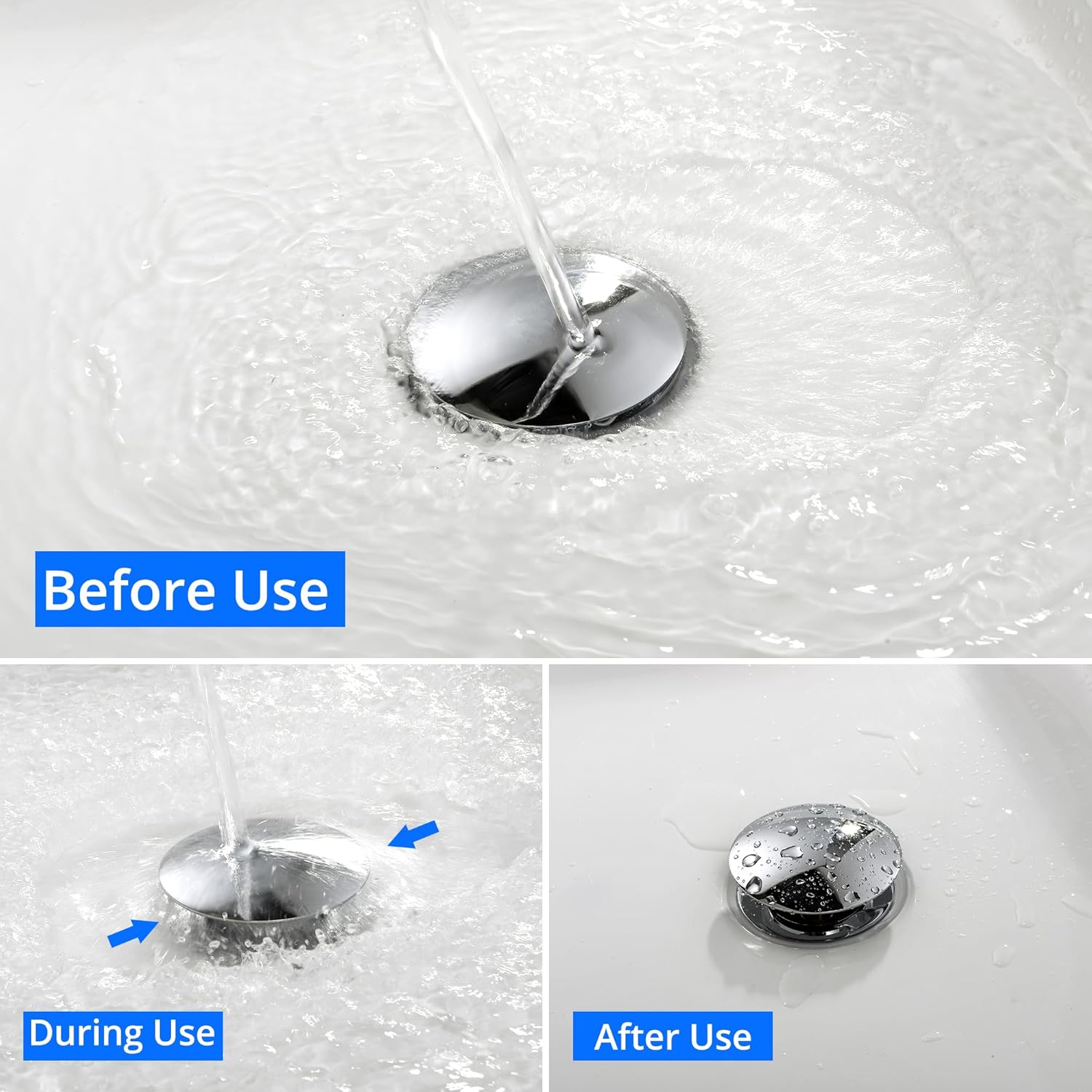 Before Use

During Use

After Use