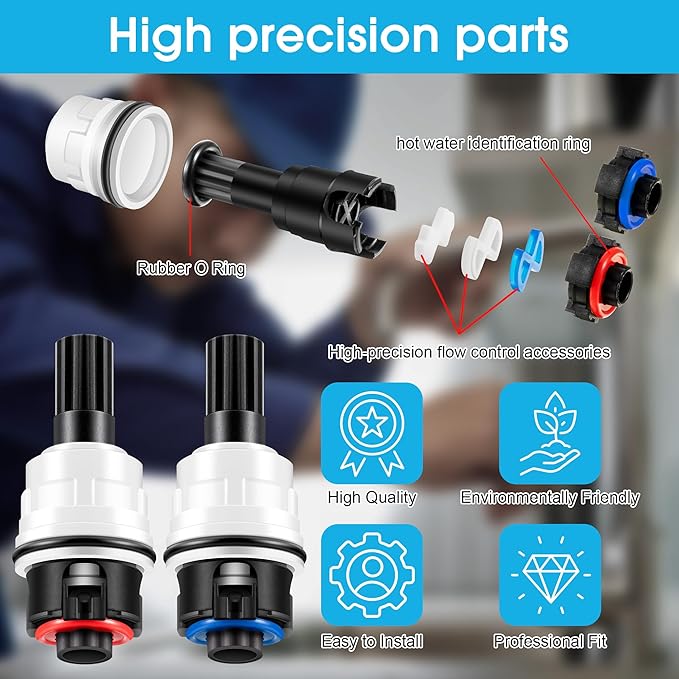 High precision parts

hot water identification ring

Rubber O Ring

High-precision flow control accessories

High Quality

Environmentally Friendly

Easy to Install

Professional Fit