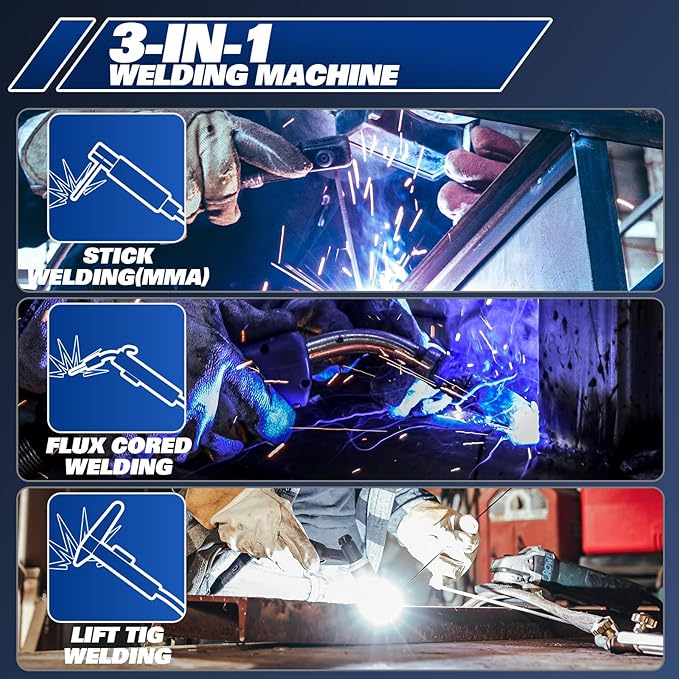 3-IN-1
WELDING MACHINE

STICK
WELDING(MMA)

FLUX CORED
WELDING

LIFT TIG
WELDING