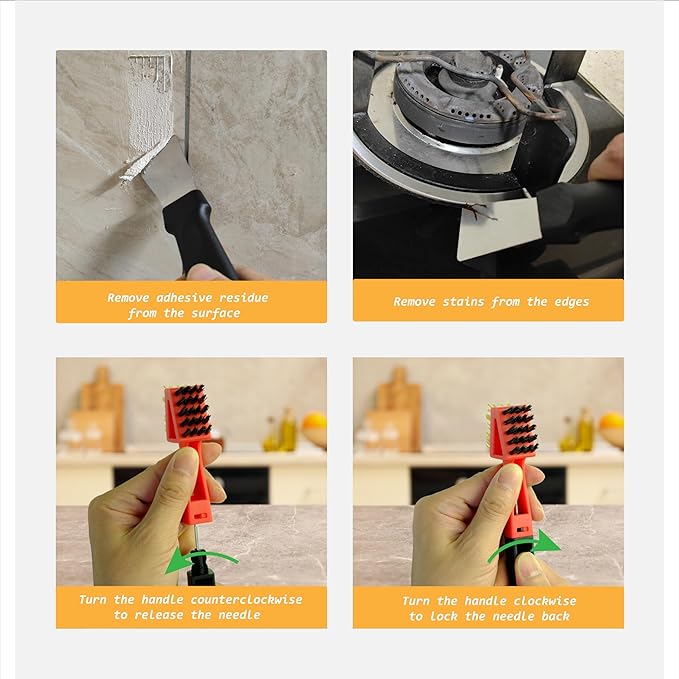 Remove adhesive residue from the surface

Remove stains from the edges

Turn the handle counterclockwise to release the needle

Turn the handle clockwise to lock the needle back