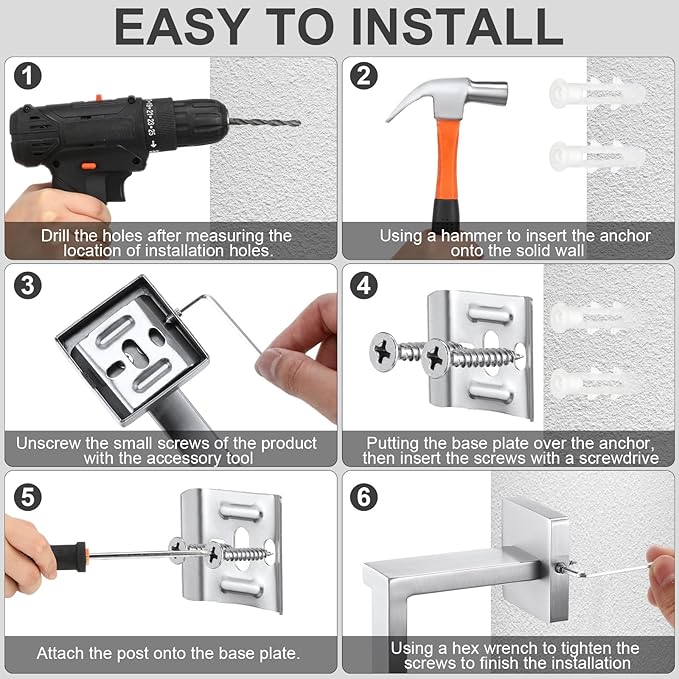 EASY TO INSTALL

1

Drill the holes after measuring the location of installation holes.

2

Using a hammer to insert the anchor onto the solid wall

3

Unscrew the small screws of the product with the accessory tool

4

Putting the base plate over the anchor, then insert the screws with a screwdrive

5

Attach the post onto the base plate.

6

Using a hex wrench to tighten the screws to finish the installation