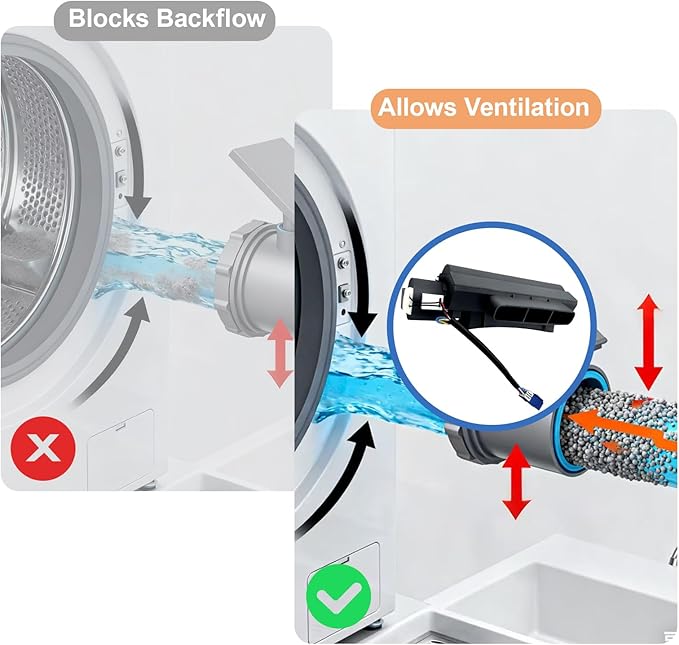 Blocks Backflow

Allows Ventilation