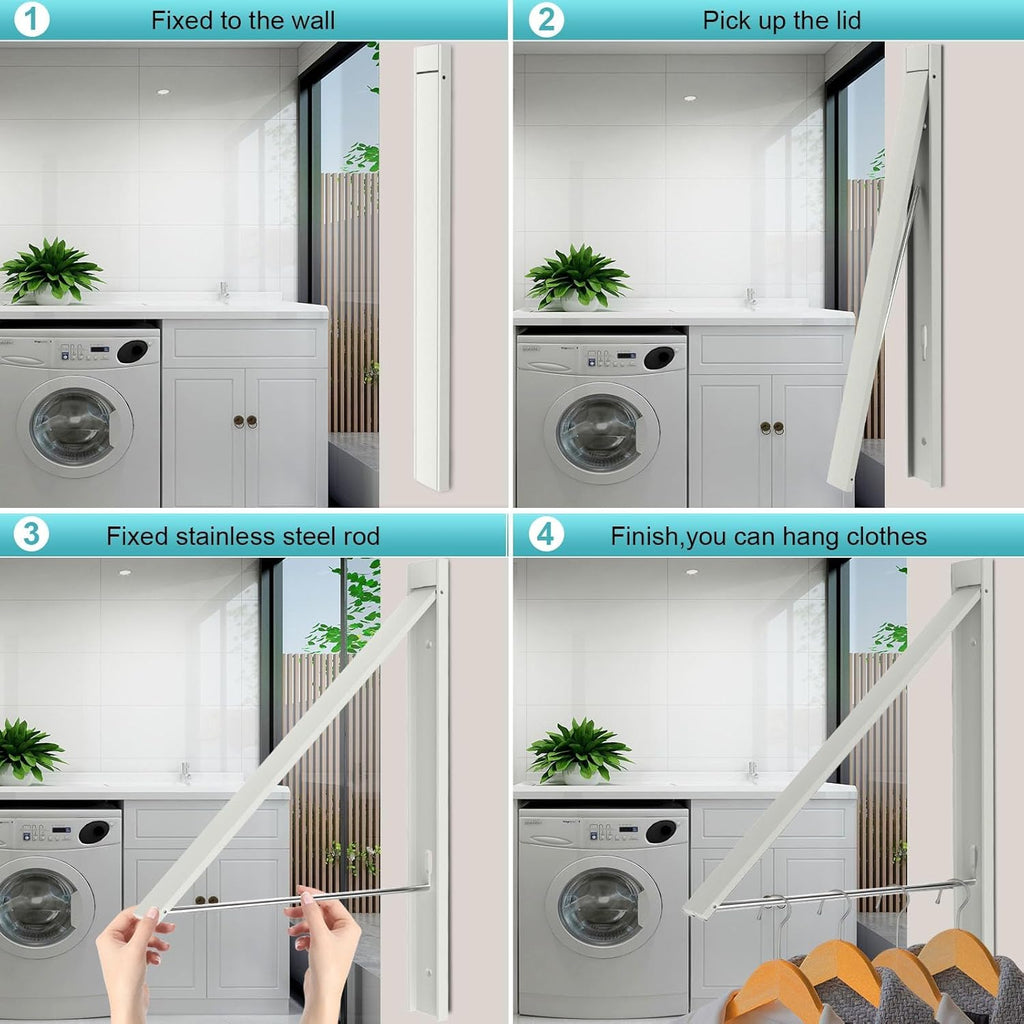 1 Fixed to the wall

2 Pick up the lid

3 Fixed stainless steel rod

4 Finish,you can hang clothes