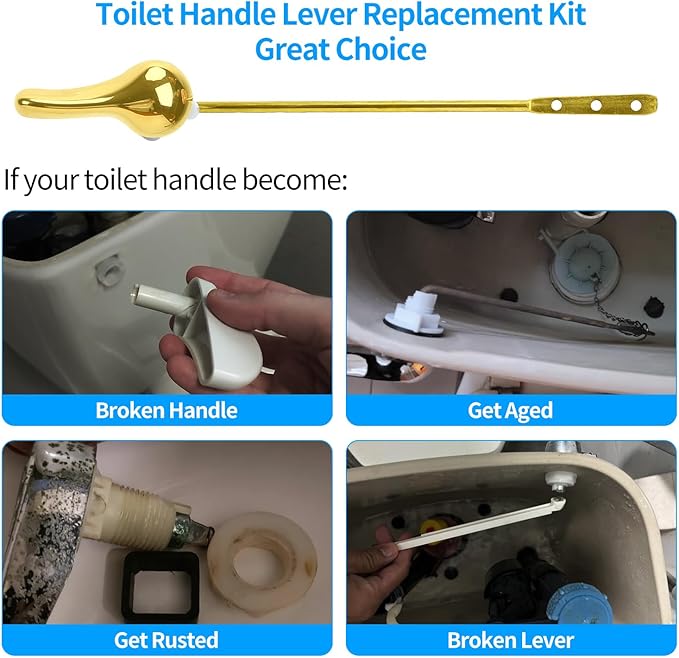 Toilet Handle Lever Replacement Kit
Great Choice

If your toilet handle become:

Broken Handle

Get Aged

Get Rusted

Broken Lever