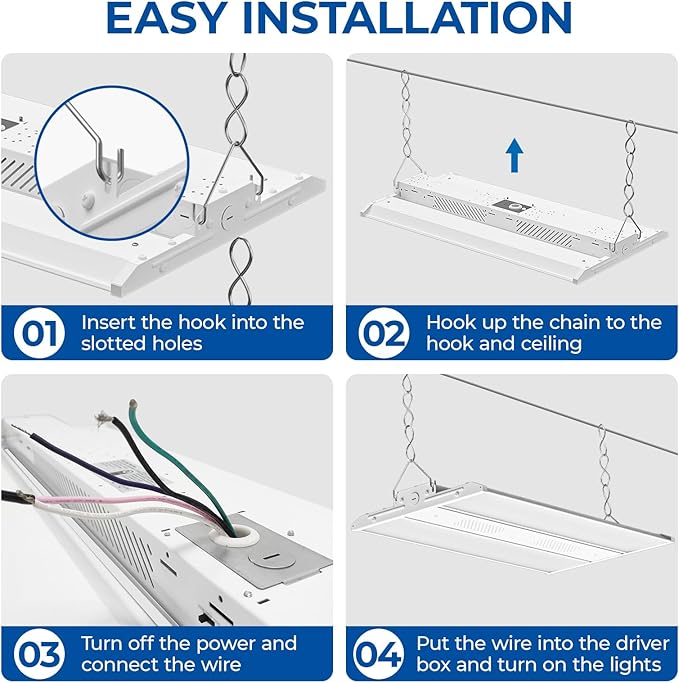 EASY INSTALLATION

01 Insert the hook into the slotted holes

02 Hook up the chain to the hook and ceiling

03 Turn off the power and connect the wire

04 Put the wire into the driver box and turn on the lights