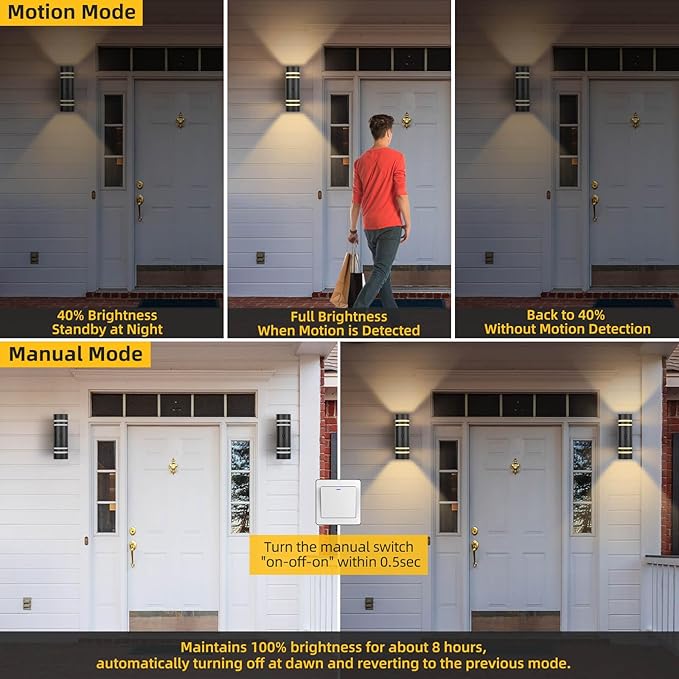 Motion Mode

40% Brightness
Standby at Night

Full Brightness
When Motion is Detected

Back to 40%
Without Motion Detection

Manual Mode

Turn the manual switch
"on-off-on" within 0.5sec

Maintains 100% brightness for about 8 hours,
automatically turning off at dawn and reverting to the previous mode.