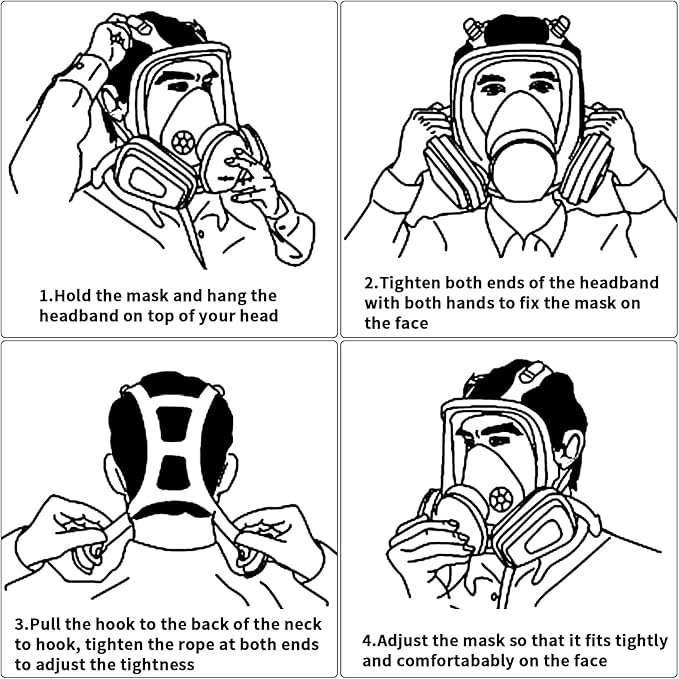 1.Hold the mask and hang the headband on top of your head

2.Tighten both ends of the headband with both hands to fix the mask on the face

3.Pull the hook to the back of the neck to hook, tighten the rope at both ends to adjust the tightness

4.Adjust the mask so that it fits tightly and comfortabably on the face