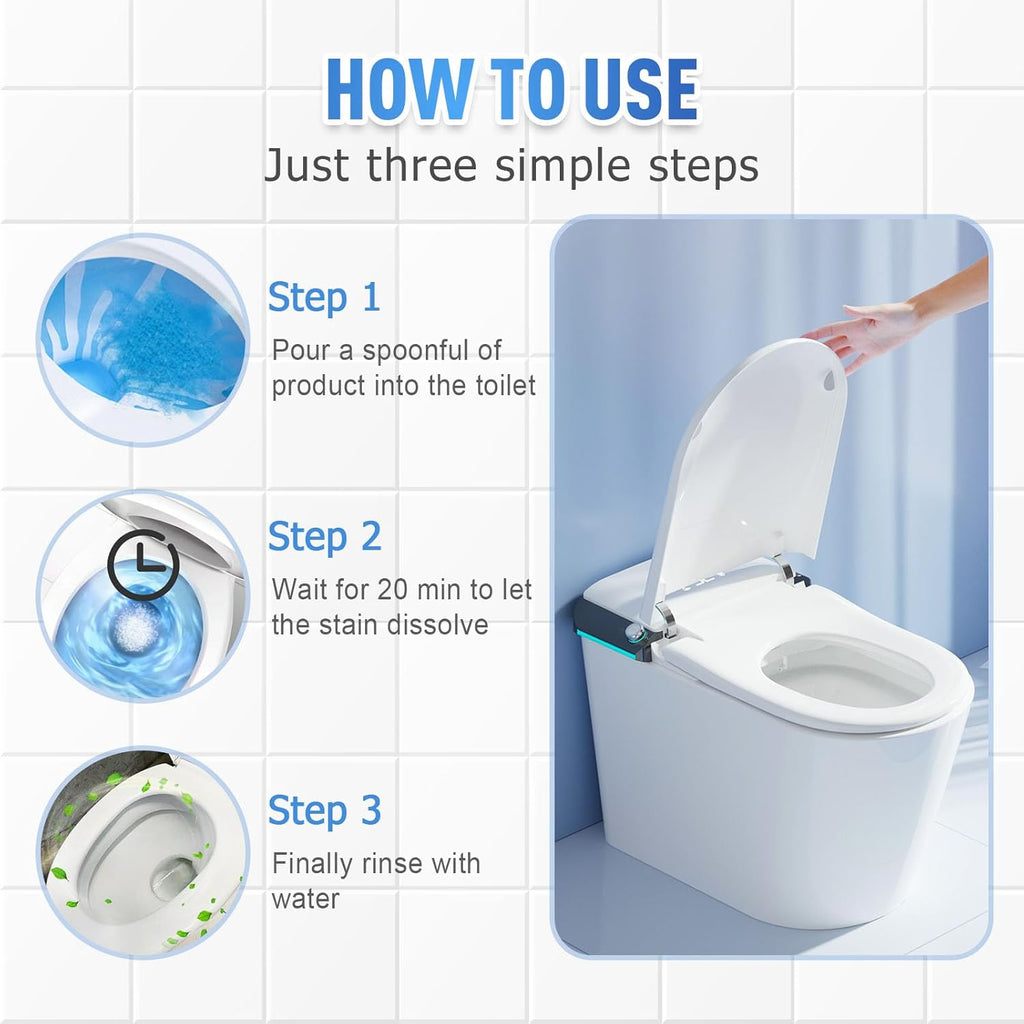 HOW TO USE
Just three simple steps

Step 1
Pour a spoonful of product into the toilet

Step 2
Wait for 20 min to let the stain dissolve

Step 3
Finally rinse with water