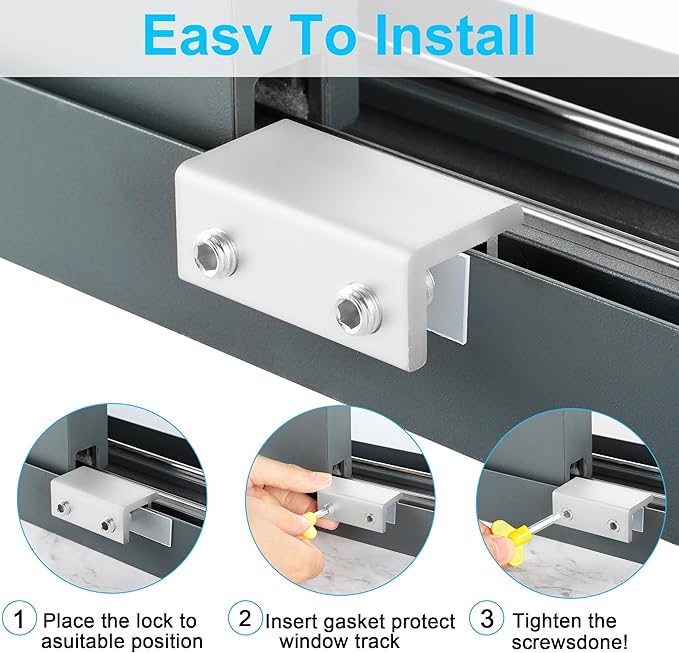 Easv To Install

1 Place the lock to asuitable position

2 Insert gasket protect window track

3 Tighten the screwsdone!